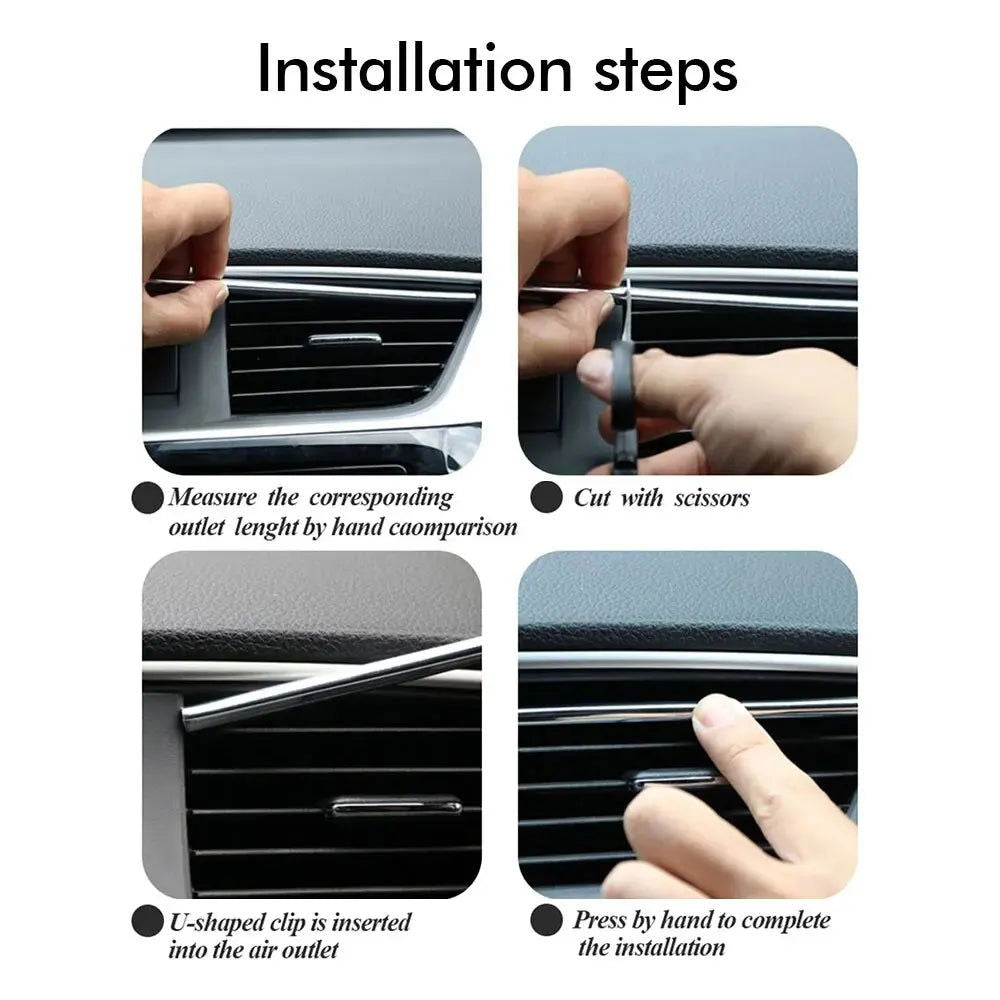 Installation steps

Measure the corresponding outlet lenght by hand caomparison

Cut with scissors

U-shaped clip is inserted into the air outlet

Press by hand to complete the installation