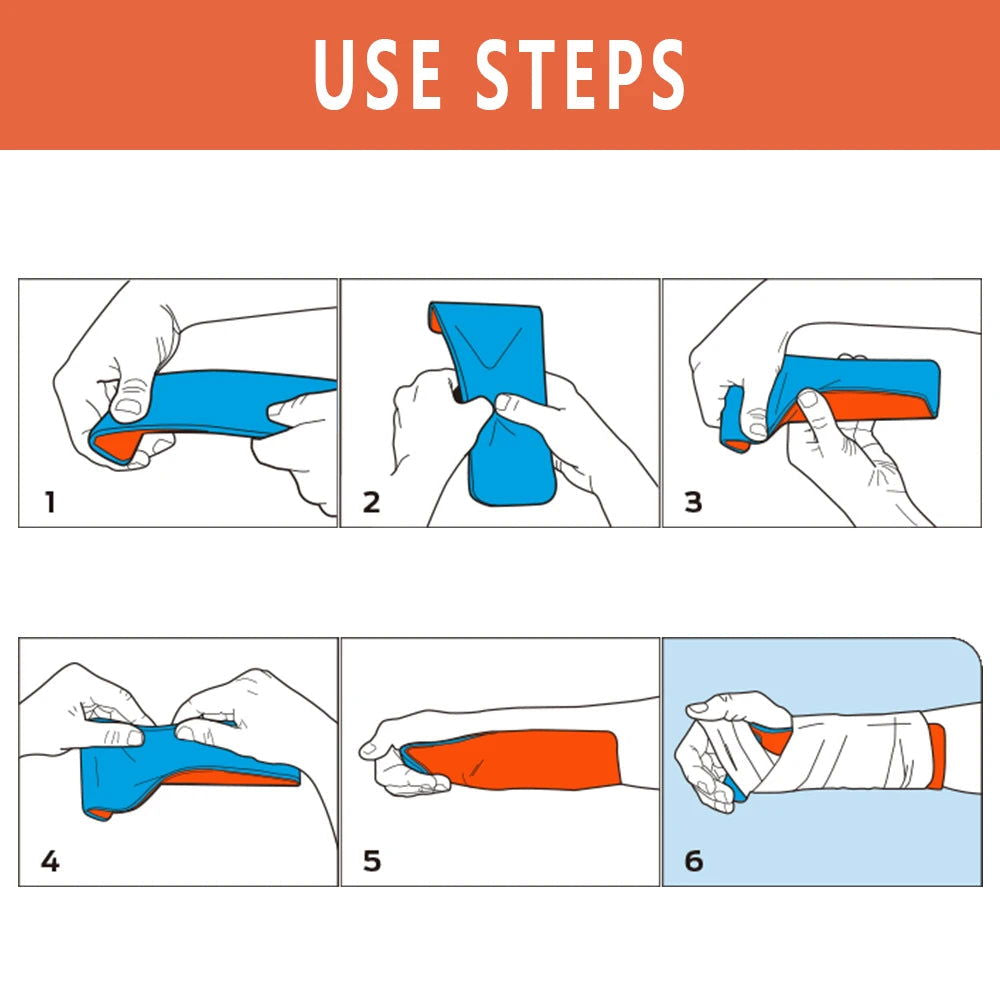 USE STEPS

1

2

3

4

5

6