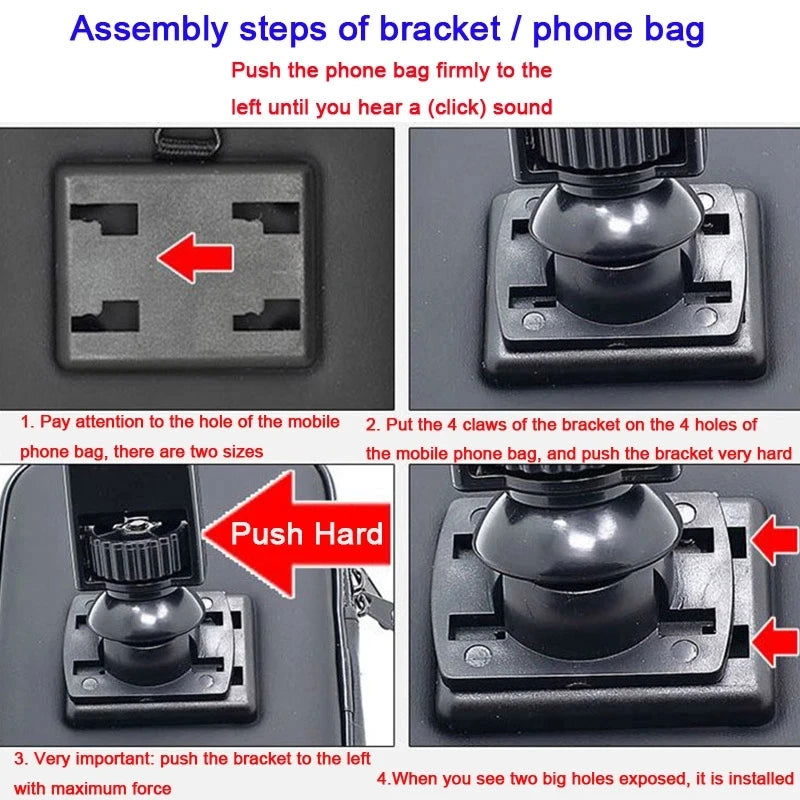 Assembly steps of bracket / phone bag

Push the phone bag firmly to the left until you hear a (click) sound

1. Pay attention to the hole of the mobile phone bag, there are two sizes

2. Put the 4 claws of the bracket on the 4 holes of the mobile phone bag, and push the bracket very hard

Push Hard

3. Very important: push the bracket to the left with maximum force

4.When you see two big holes exposed, it is installed