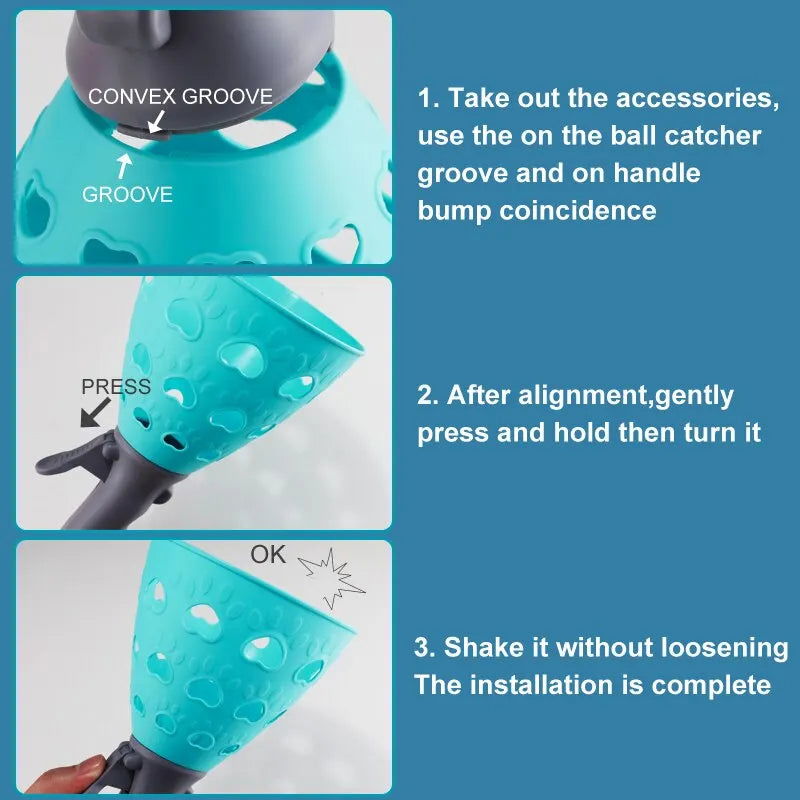 CONVEX GROOVE

GROOVE

1. Take out the accessories, use the on the ball catcher groove and on handle bump coincidence

PRESS

2. After alignment,gently press and hold then turn it

OK

3. Shake it without loosening The installation is complete